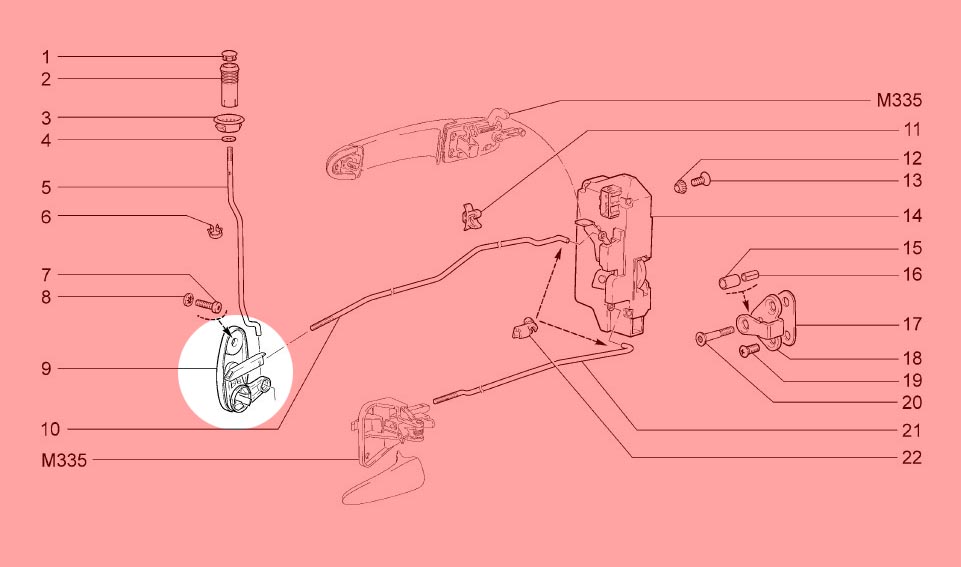 1
2
3
4
5
6
7
8
9
10
M335
M335
11
12
13
14
15
16
17
18
19
20
21
22