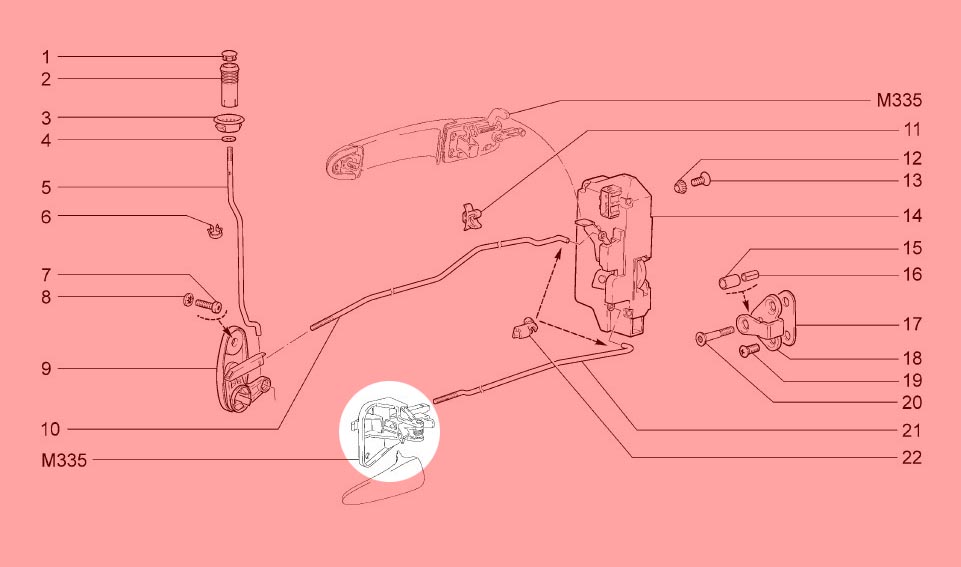 1
2
3
4
5
6
7
8
9
10
M335
M335
11
12
13
14
15
16
17
18
19
20
21
22